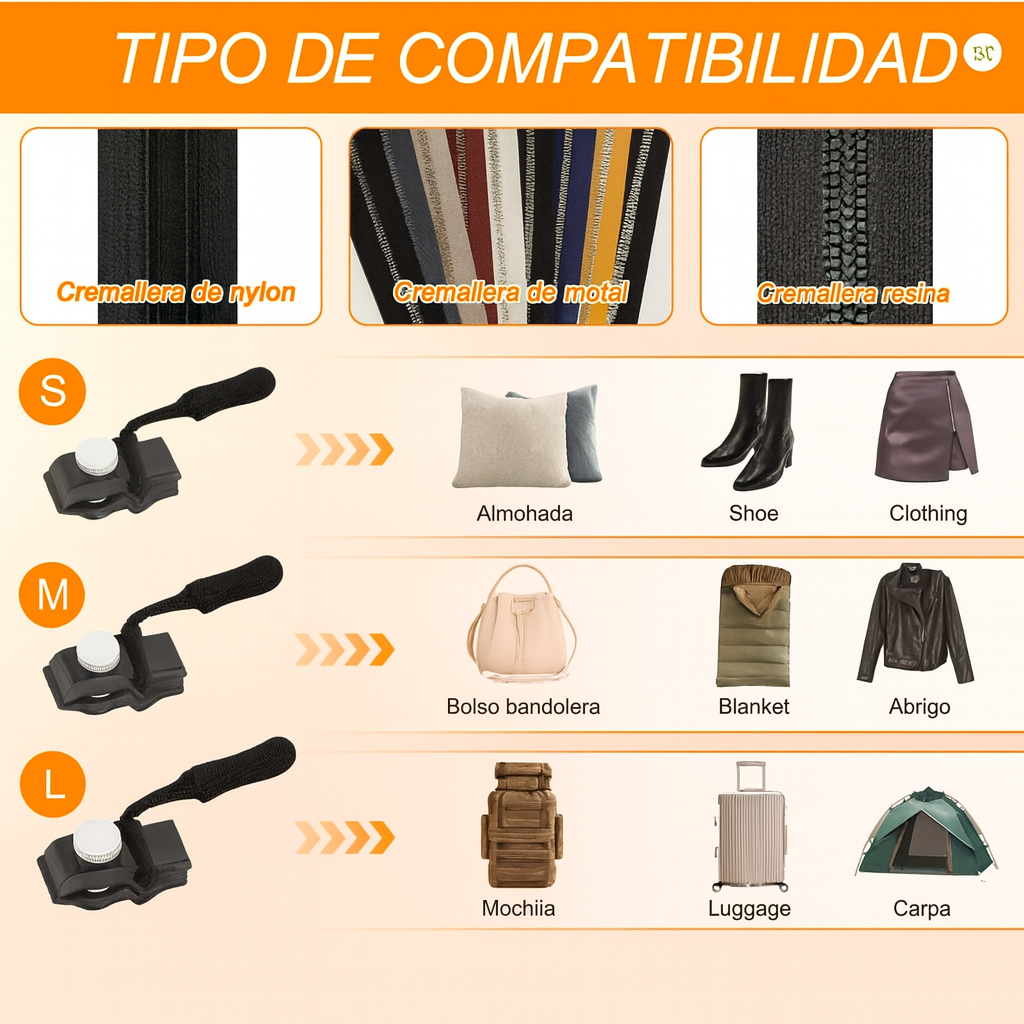 TIPO DE COMPATIBILIDAD BC

Cremallera de nylon

Cremallera de motal

Cremallera resina

S

Almohada

Shoe

Clothing

M

Bolso bandolera

Blanket

Abrigo

L

Mochiia

Luggage

Carpa