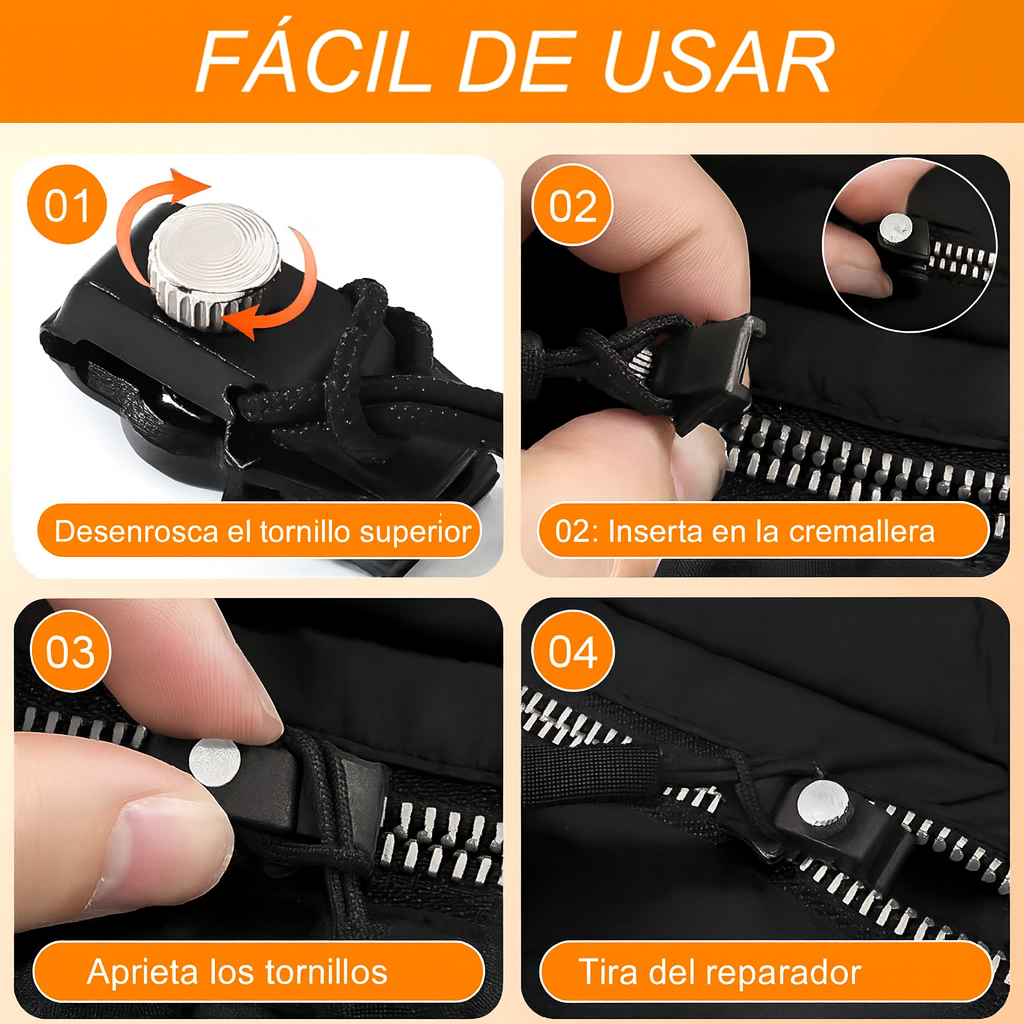 FÁCIL DE USAR

01

Desenrosca el tornillo superior

02

02: Inserta en la cremallera

03

Aprieta los tornillos

04

Tira del reparador